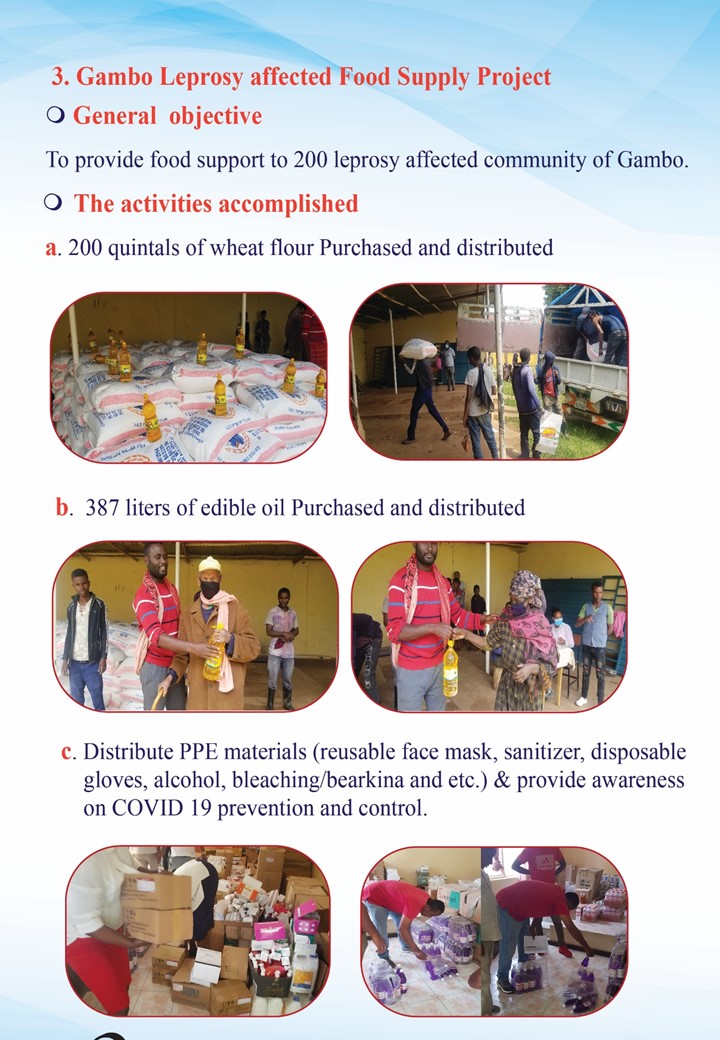 3. Gambo Leprosy affected Food Supply Project

General objective

To provide food support to 200 leprosy affected community of Gambo.

The activities accomplished

a. 200 quintals of wheat flour Purchased and distributed

b. 387 liters of edible oil Purchased and distributed

c. Distribute PPE materials (reusable face mask, sanitizer, disposable gloves, alcohol, bleaching/bearkina and etc.) & provide awareness on COVID 19 prevention and control.